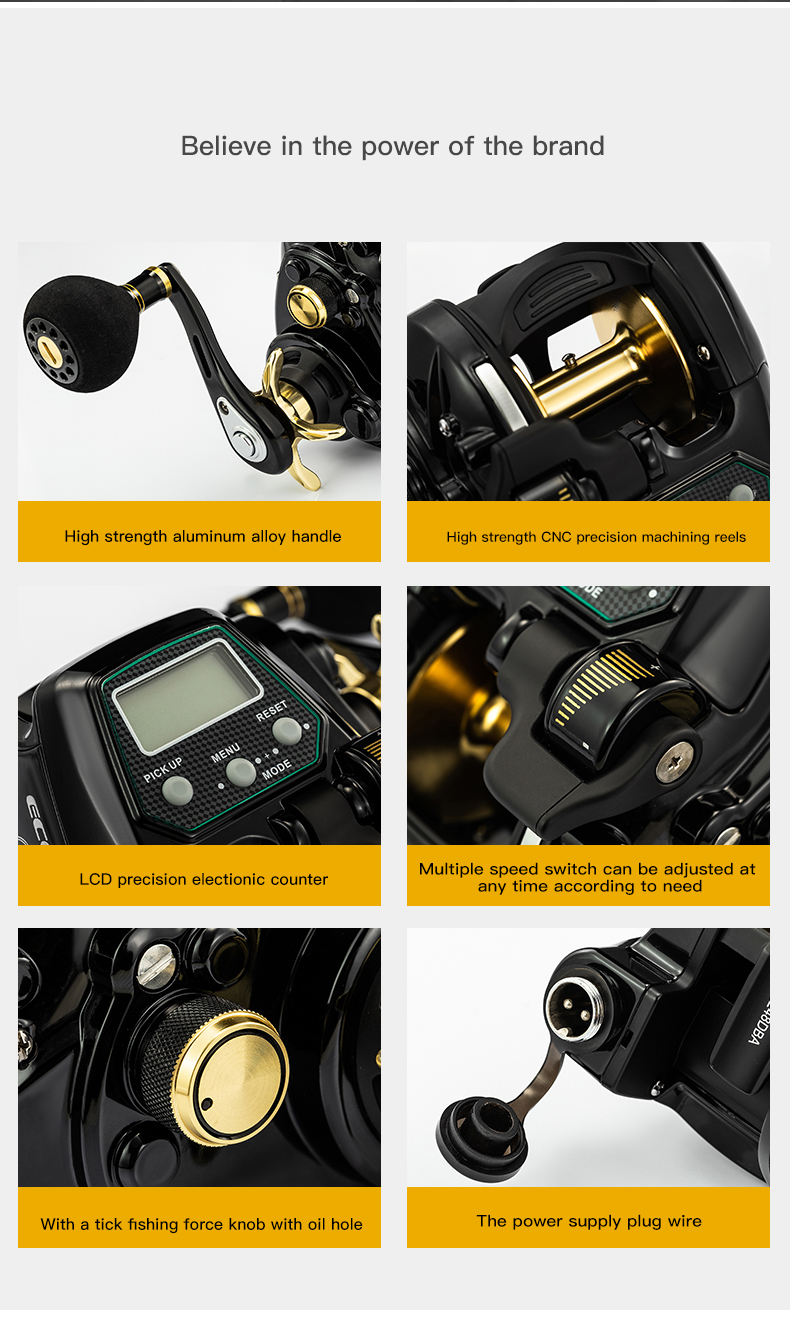 Believe in the power of the brand

High strength aluminum alloy handle

High strength CNC precision machining reels

RESET

MENU

PICK UP

MODE

LCD precision electionic counter

Multiple speed switch can be adjusted at any time according to need

With a tick fishing force knob with oil hole

The power supply plug wire